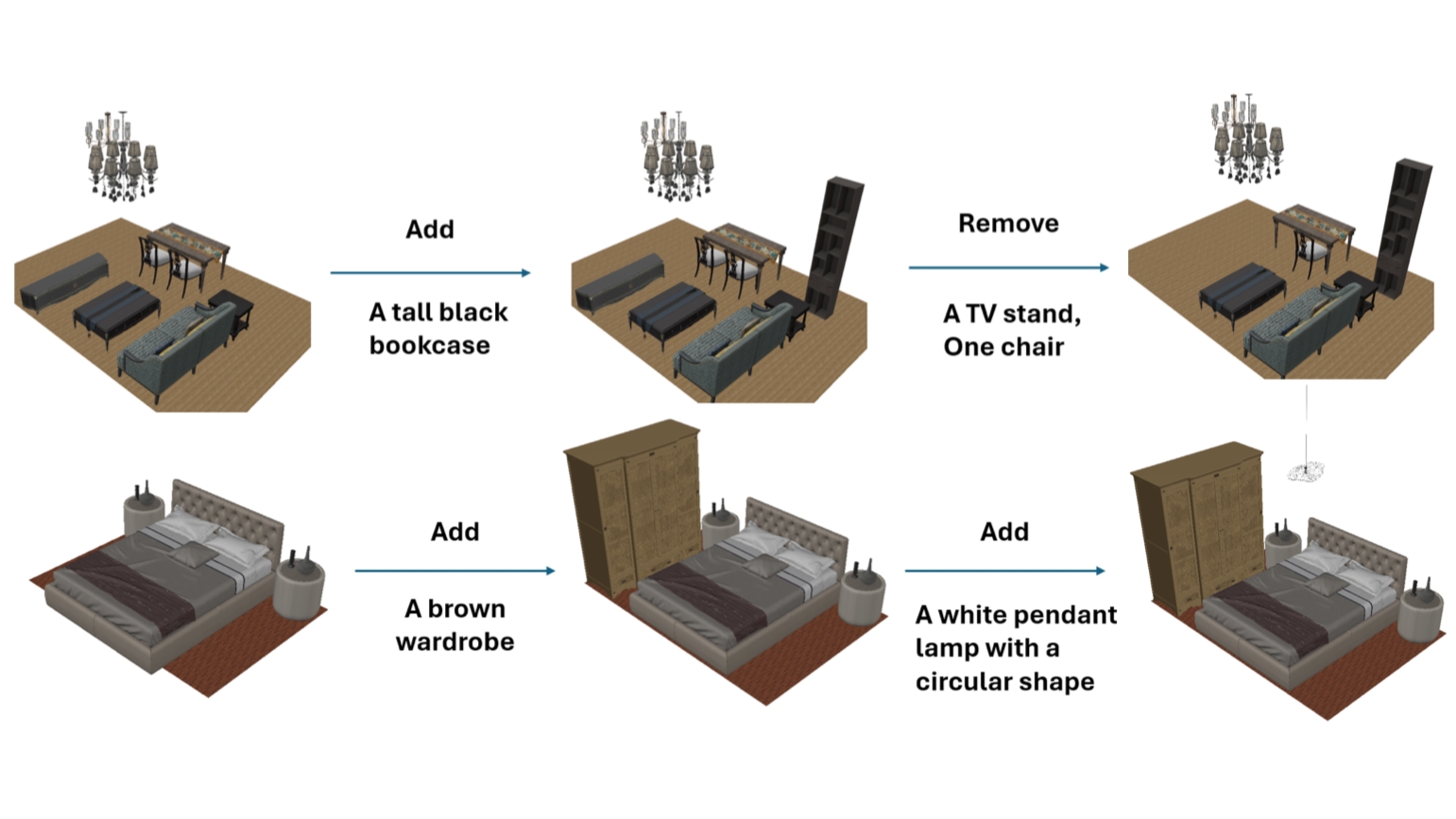 Add

A tall black bookcase

Remove

A TV stand, One chair

Add

A brown wardrobe

Add

A white pendant lamp with a circular shape